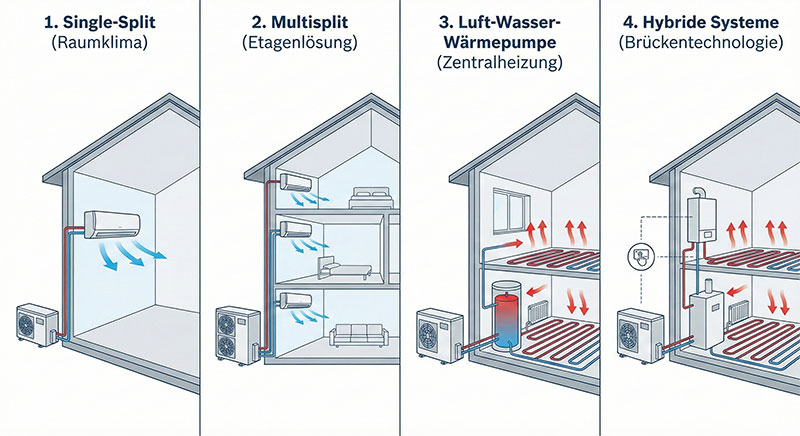 1. Single-Split
(Raumklima)

2. Multisplit
(Etagenlösung)

3. Luft-Wasser-Wärmepumpe
(Zentralheizung)

4. Hybride Systeme
(Brückentechnologie)